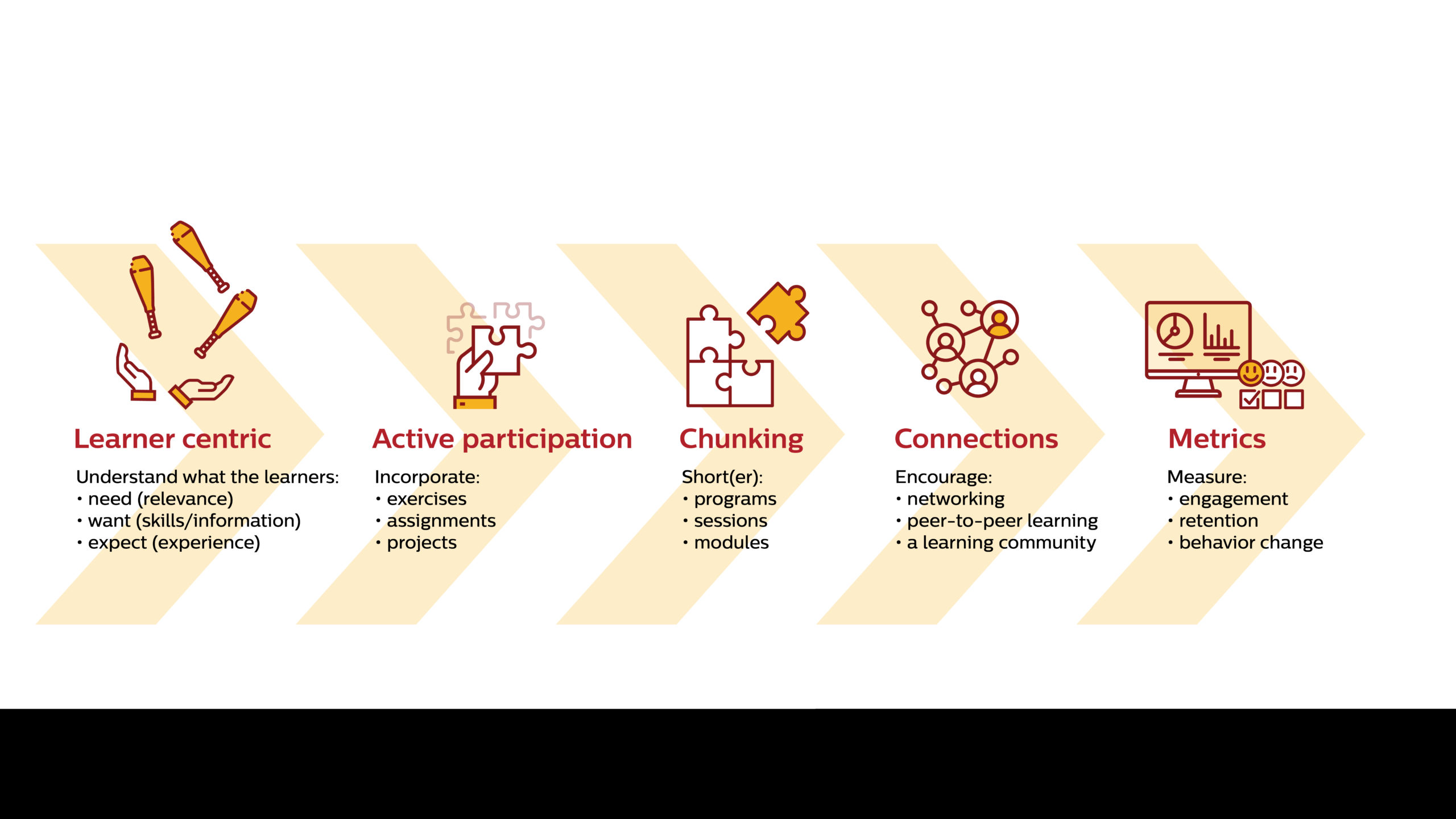 Learner centric

Understand what the learners:
• need (relevance)
• want (skills/information)
• expect (experience)

Active participation

Incorporate:
• exercises
• assignments
• projects

Chunking

Short(er):
• programs
• sessions
• modules

Connections

Encourage:
• networking
• peer-to-peer learning
• a learning community

Metrics

Measure:
• engagement
• retention
• behavior change